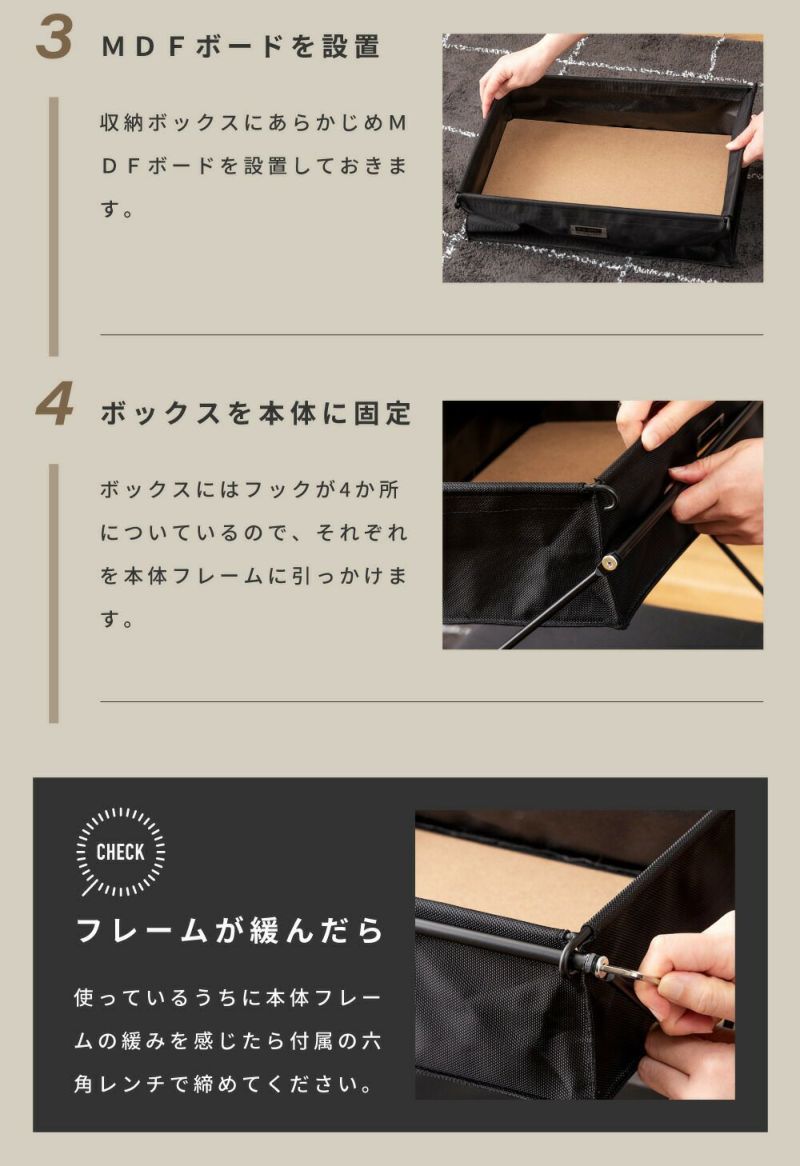 3 MDFボードを設置

収納ボックスにあらかじめMDFボードを設置しておきます。

4 ボックスを本体に固定

ボックスにはフックが4か所についているので、それぞれを本体フレームに引っかけます。

CHECK

フレームが緩んだら

使っているうちに本体フレームの緩みを感じたら付属の六角レンチで締めてください。