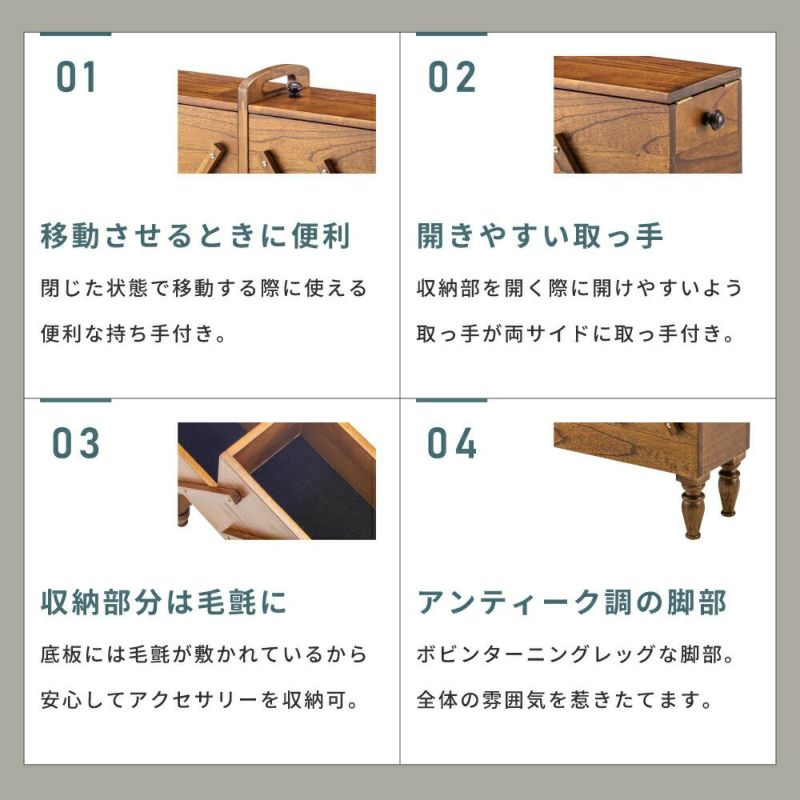 01

移動させるときに便利

閉じた状態で移動する際に使える便利な持ち手付き。

02

開きやすい取っ手

収納部を開く際に開けやすいよう取っ手が両サイドに取っ手付き。

03

収納部分は毛氈に

底板には毛氈が敷かれているから安心してアクセサリーを収納可。

04

アンティーク調の脚部

ボビンターニングレッグな脚部。全体の雰囲気を惹きたてます。