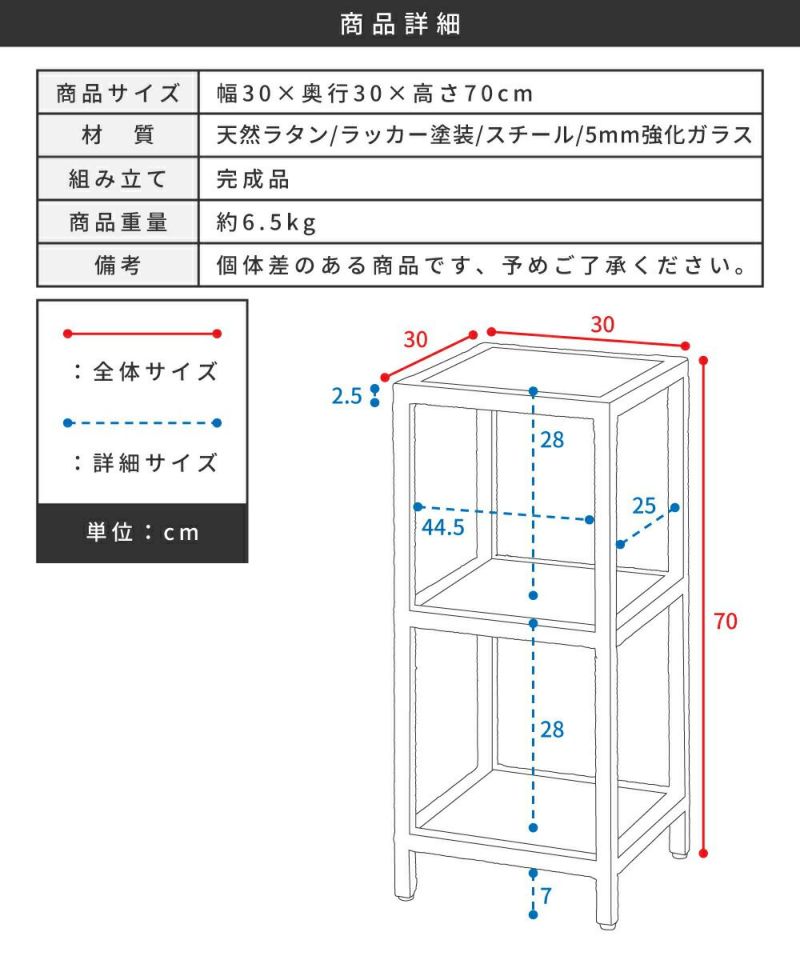 商品詳細

| 商品サイズ | 幅30×奥行30×高さ70cm |
|---|---|
| 材　質 | 天然ラタン/ラッカー塗装/スチール/5mm強化ガラス |
| 組み立て | 完成品 |
| 商品重量 | 約6.5kg |
| 備考 | 個体差のある商品です、予めご了承ください。 |

：全体サイズ

：詳細サイズ

単位：cm

30
30
2.5
28
44.5
25
70
28
7