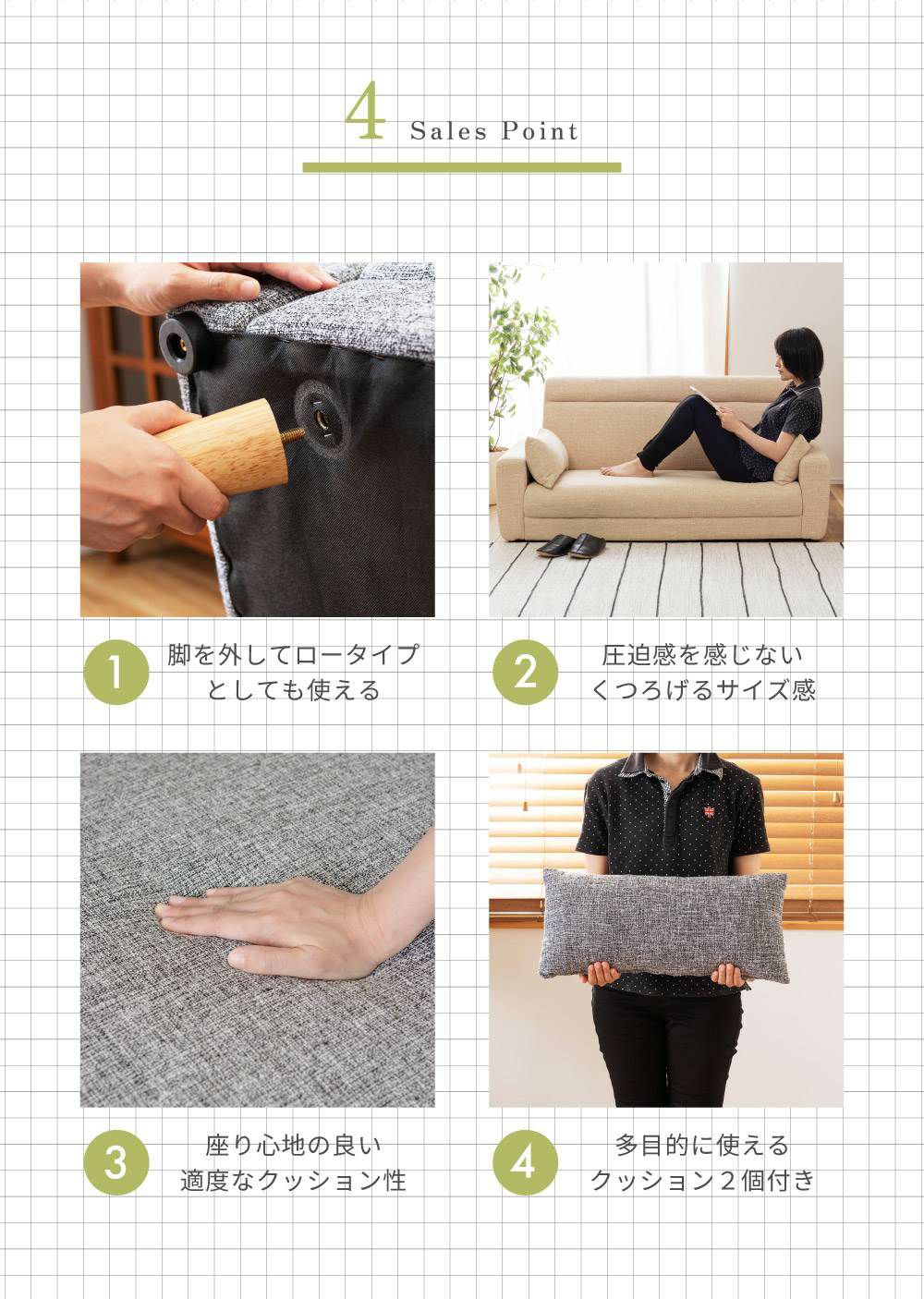 4 Sales Point

1 脚を外してロータイプとしても使える

2 圧迫感を感じないくつろげるサイズ感

3 座り心地の良い適度なクッション性

4 多目的に使えるクッション２個付き