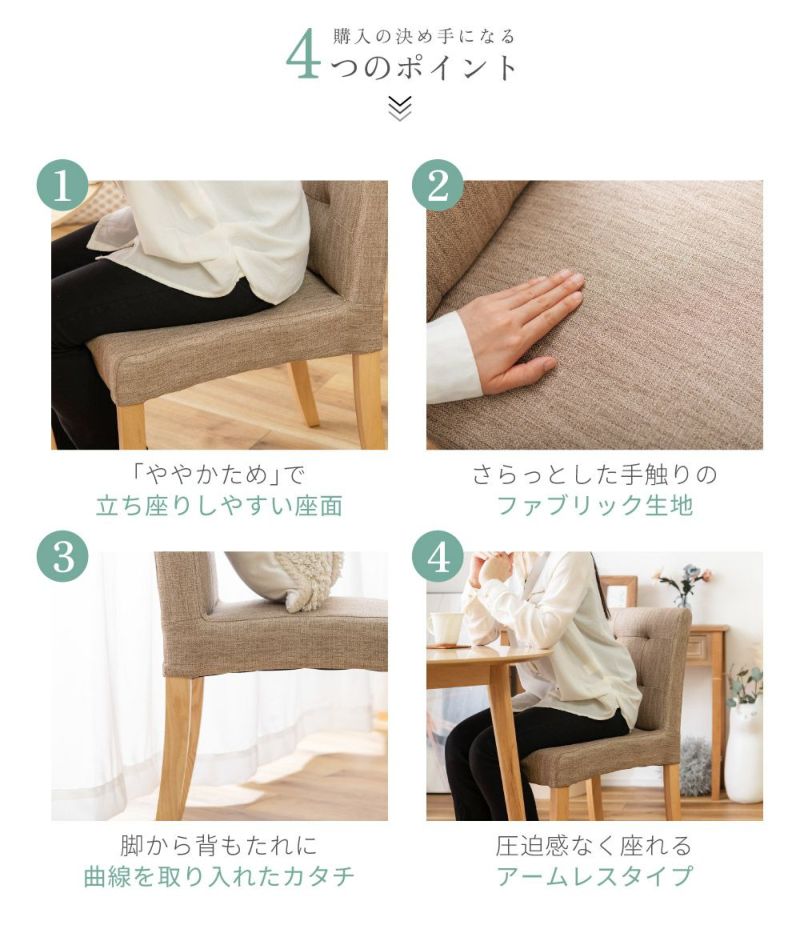 購入の決め手になる
4つのポイント

1

「ややかため」で
立ち座りしやすい座面

2

さらっとした手触りの
ファブリック生地

3

脚から背もたれに
曲線を取り入れたカタチ

4

圧迫感なく座れる
アームレスタイプ