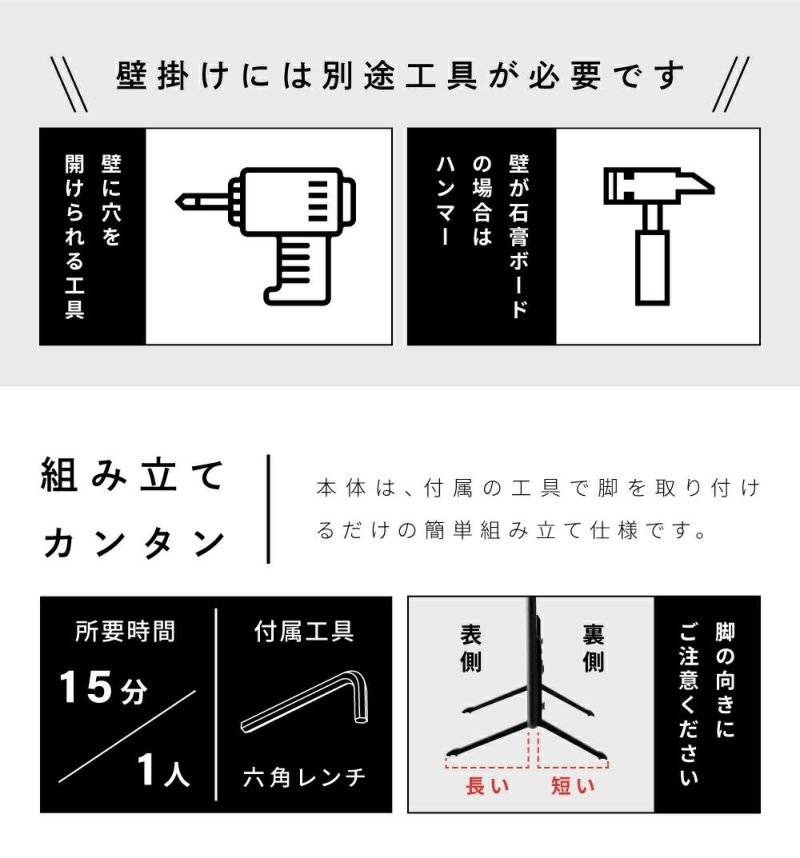 壁掛けには別途工具が必要です

壁に穴を開けられる工具

壁が石膏ボードの場合はハンマー

組み立てカンタン

本体は、付属の工具で脚を取り付けるだけの簡単組み立て仕様です。

所要時間
15分
1人

付属工具
六角レンチ

表側
裏側
長い
短い

脚の向きにご注意ください