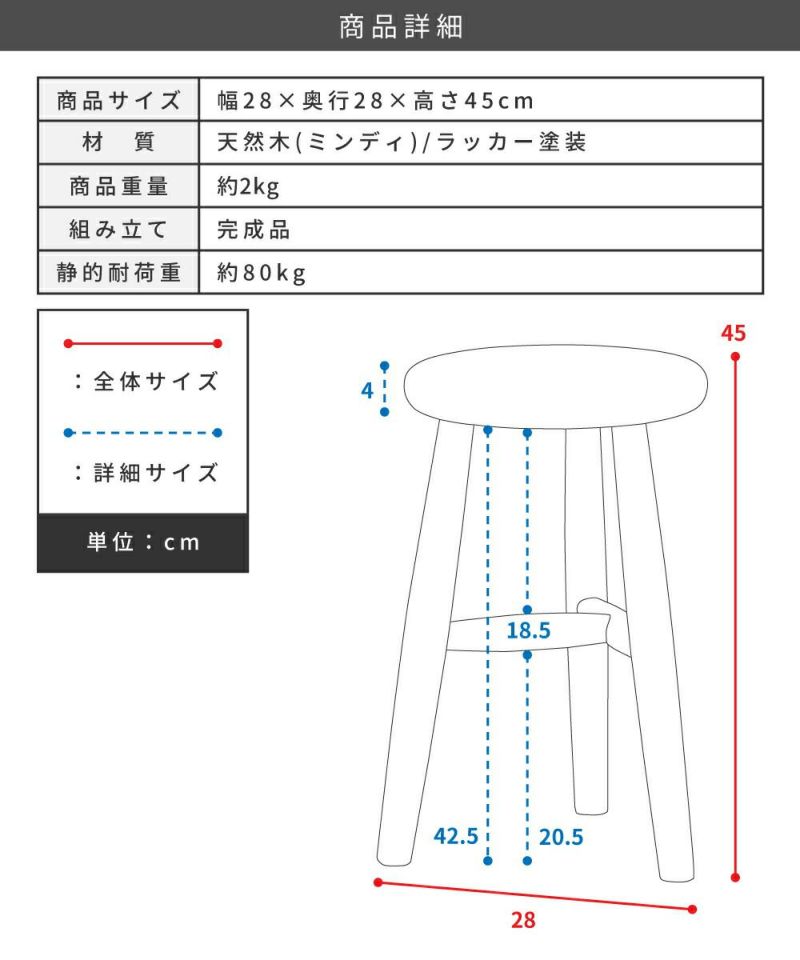 商品詳細

| 商品サイズ | 幅28×奥行28×高さ45cm |
|---|---|
| 材　質 | 天然木(ミンディ)/ラッカー塗装 |
| 商品重量 | 約2kg |
| 組み立て | 完成品 |
| 静的耐荷重 | 約80kg |

：全体サイズ

：詳細サイズ

単位：cm

45

4

18.5

42.5

20.5

28