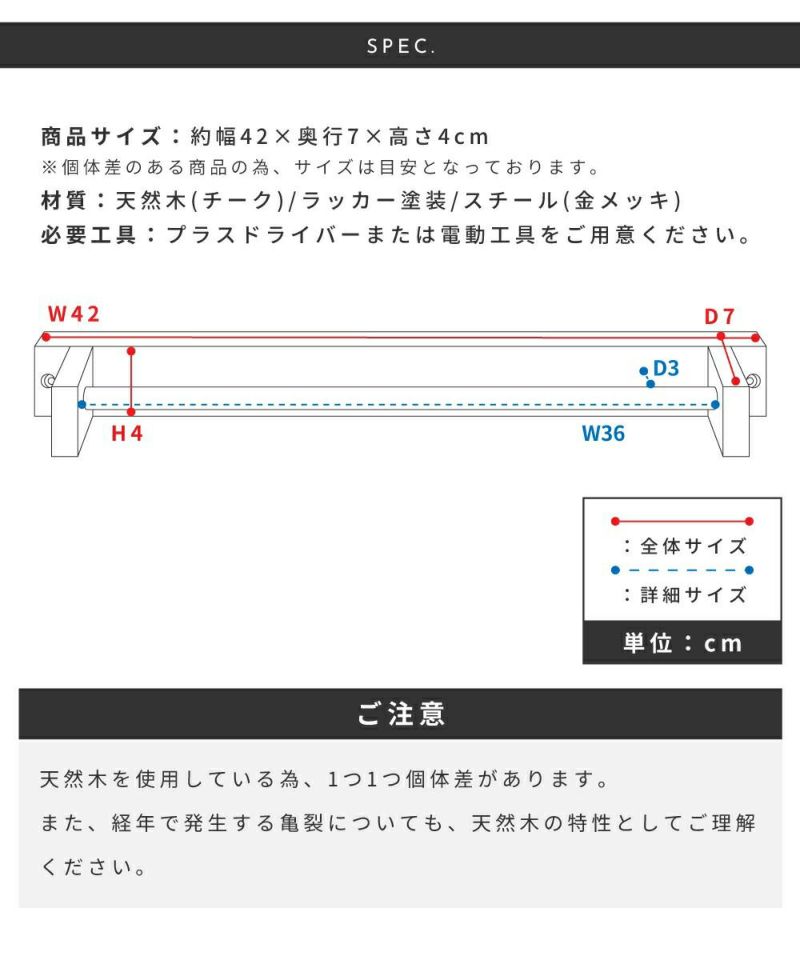 SPEC.

商品サイズ：約幅42×奥行7×高さ4cm
※個体差のある商品の為、サイズは目安となっております。
材質：天然木(チーク)/ラッカー塗装/スチール(金メッキ)
必要工具：プラスドライバーまたは電動工具をご用意ください。

W42
D7
D3
H4
W36

：全体サイズ
：詳細サイズ
単位：cm

ご注意

天然木を使用している為、1つ1つ個体差があります。
また、経年で発生する亀裂についても、天然木の特性としてご理解ください。