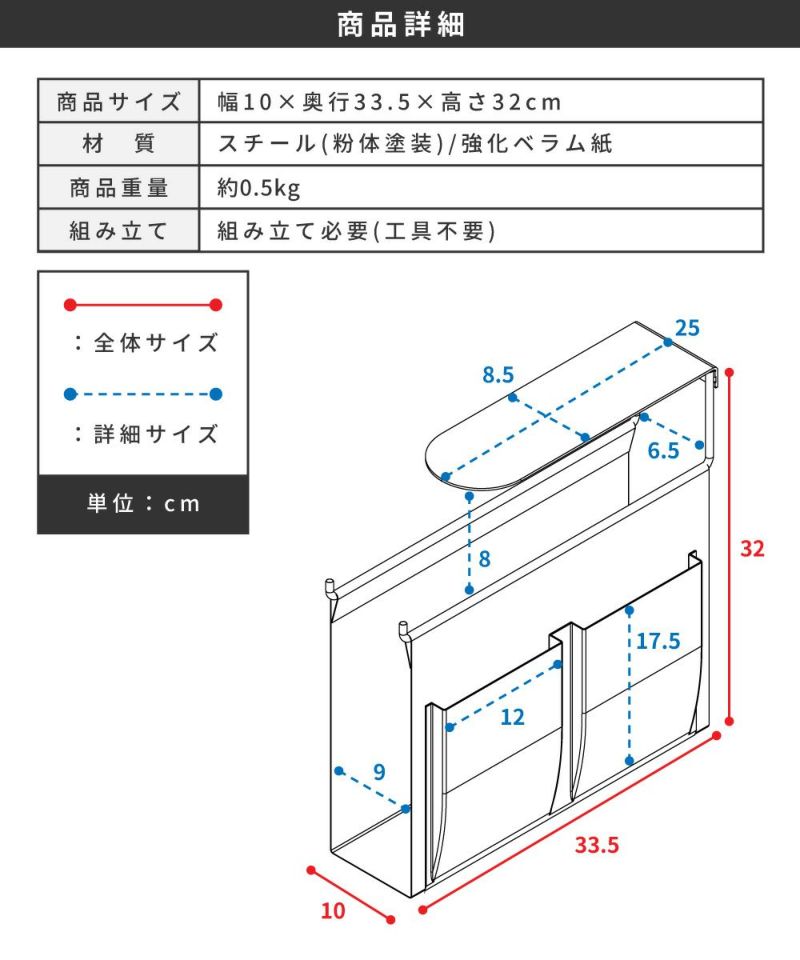 商品詳細

| 商品サイズ | 幅10×奥行33.5×高さ32cm |
|---|---|
| 材　質 | スチール(粉体塗装)/強化ベラム紙 |
| 商品重量 | 約0.5kg |
| 組み立て | 組み立て必要(工具不要) |

：全体サイズ

：詳細サイズ

単位：cm

25
8.5
6.5
8
32
17.5
12
9
33.5
10