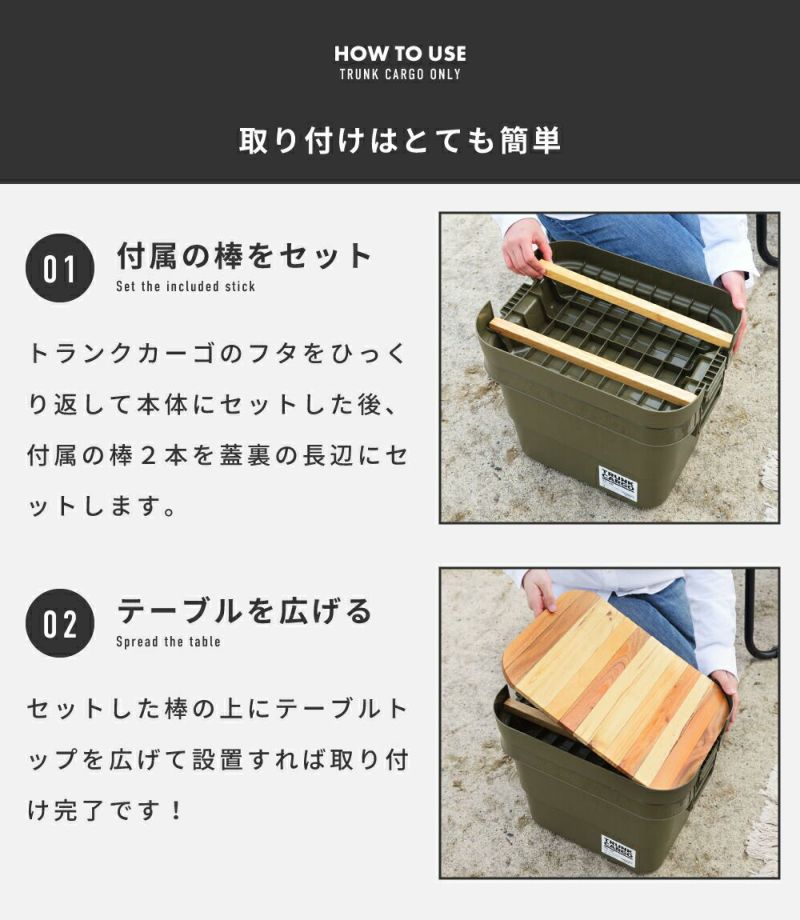 HOW TO USE
TRUNK CARGO ONLY

取り付けはとても簡単

01 付属の棒をセット
Set the included stick

トランクカーゴのフタをひっくり返して本体にセットした後、付属の棒２本を蓋裏の長辺にセットします。

TRUNK CARGO

02 テーブルを広げる
Spread the table

セットした棒の上にテーブルトップを広げて設置すれば取り付け完了です！

TRUNK CARGO