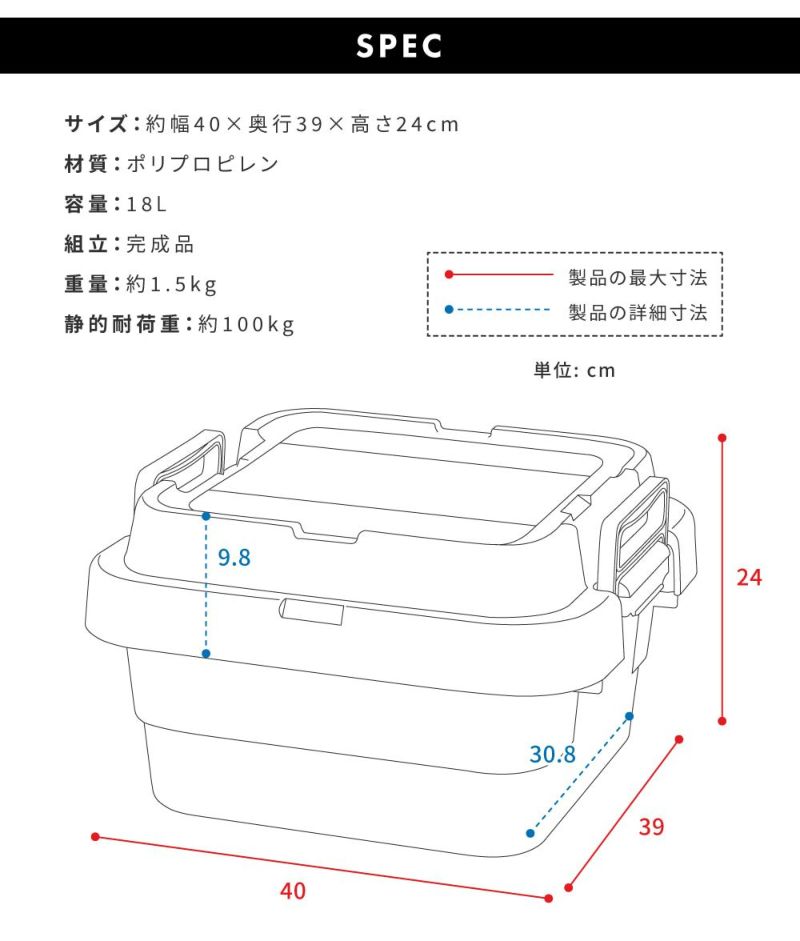 SPEC

サイズ：約幅40×奥行39×高さ24cm
材質：ポリプロピレン
容量：18L
組立：完成品
重量：約1.5kg
静的耐荷重：約100kg

製品の最大寸法
製品の詳細寸法

単位: cm

9.8
24
30.8
39
40