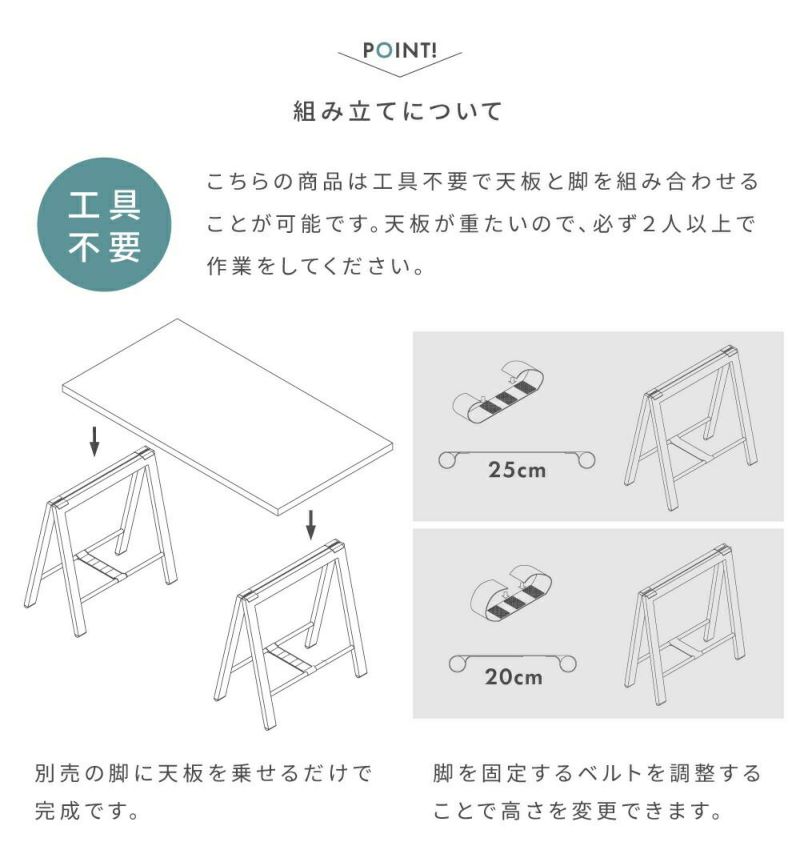 POINT!

組み立てについて

工具不要

こちらの商品は工具不要で天板と脚を組み合わせることが可能です。天板が重たいので、必ず2人以上で作業をしてください。

25cm

20cm

別売の脚に天板を乗せるだけで完成です。

脚を固定するベルトを調整することで高さを変更できます。