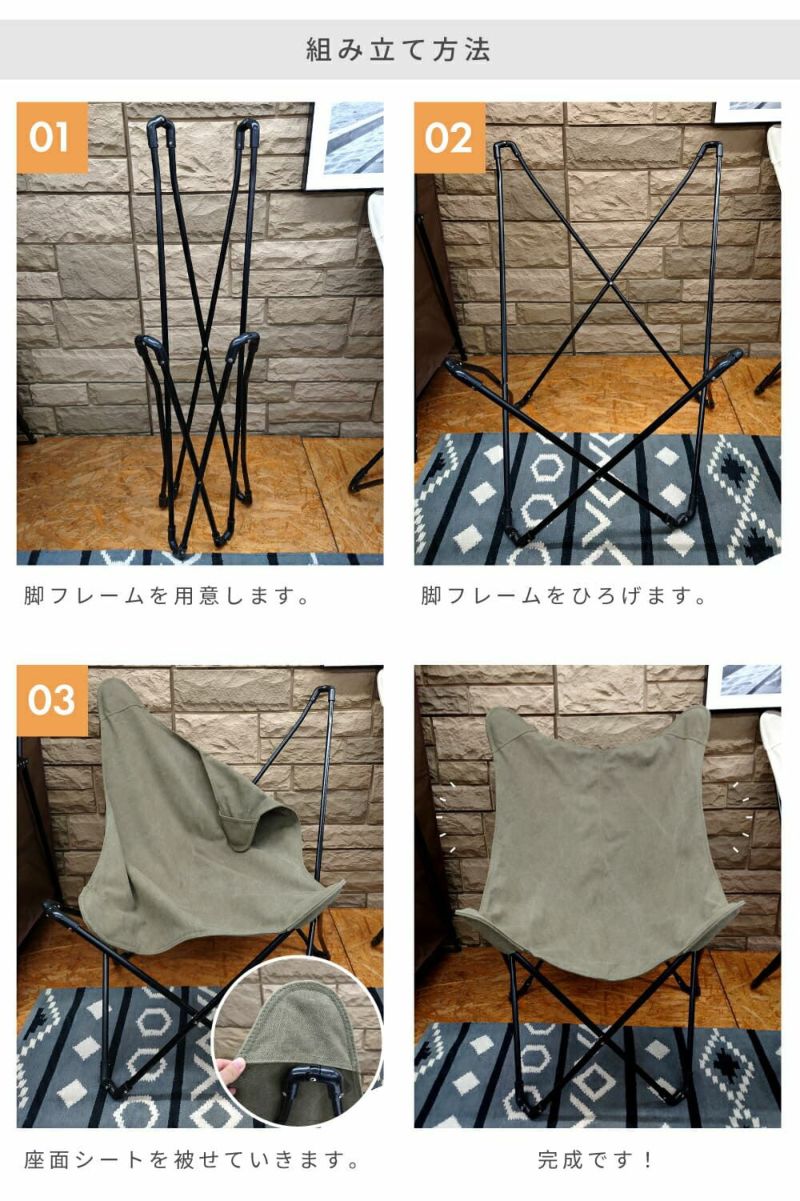 組み立て方法

01

脚フレームを用意します。

02

脚フレームをひろげます。

03

座面シートを被せていきます。

完成です！