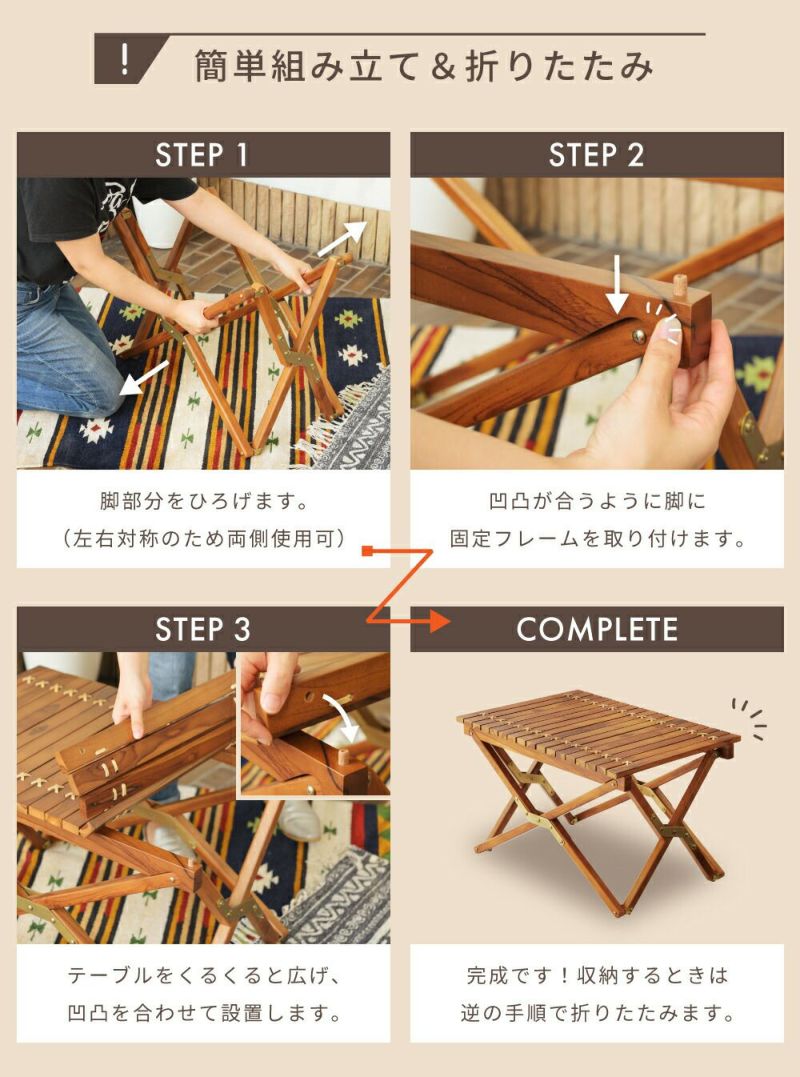 !

簡単組み立て＆折りたたみ

STEP 1

脚部分をひろげます。
（左右対称のため両側使用可）

STEP 2

凹凸が合うように脚に
固定フレームを取り付けます。

STEP 3

テーブルをくるくると広げ、
凹凸を合わせて設置します。

COMPLETE

完成です！収納するときは
逆の手順で折りたたみます。