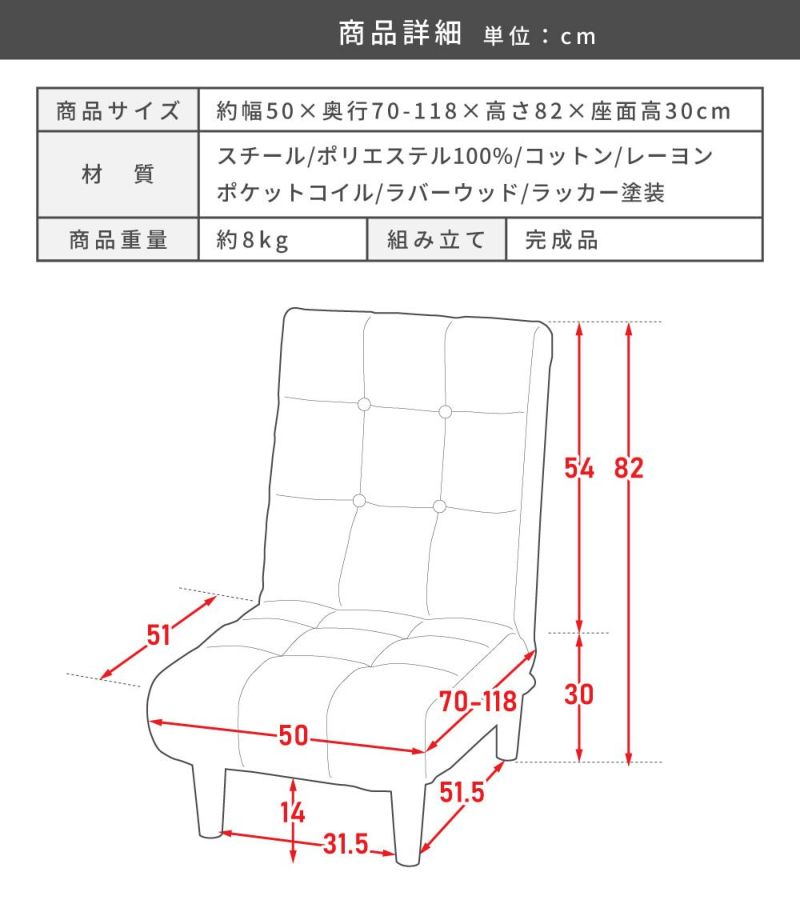 商品詳細 単位：cm

| 商品サイズ | 約幅50×奥行70-118×高さ82×座面高30cm | | |
|---|---|---|---|
| 材　質 | スチール/ポリエステル100%/コットン/レーヨン ポケットコイル/ラバーウッド/ラッカー塗装 | | |
| 商品重量 | 約8kg | 組み立て | 完成品 |

54
82
51
30
70-118
50
51.5
14
31.5