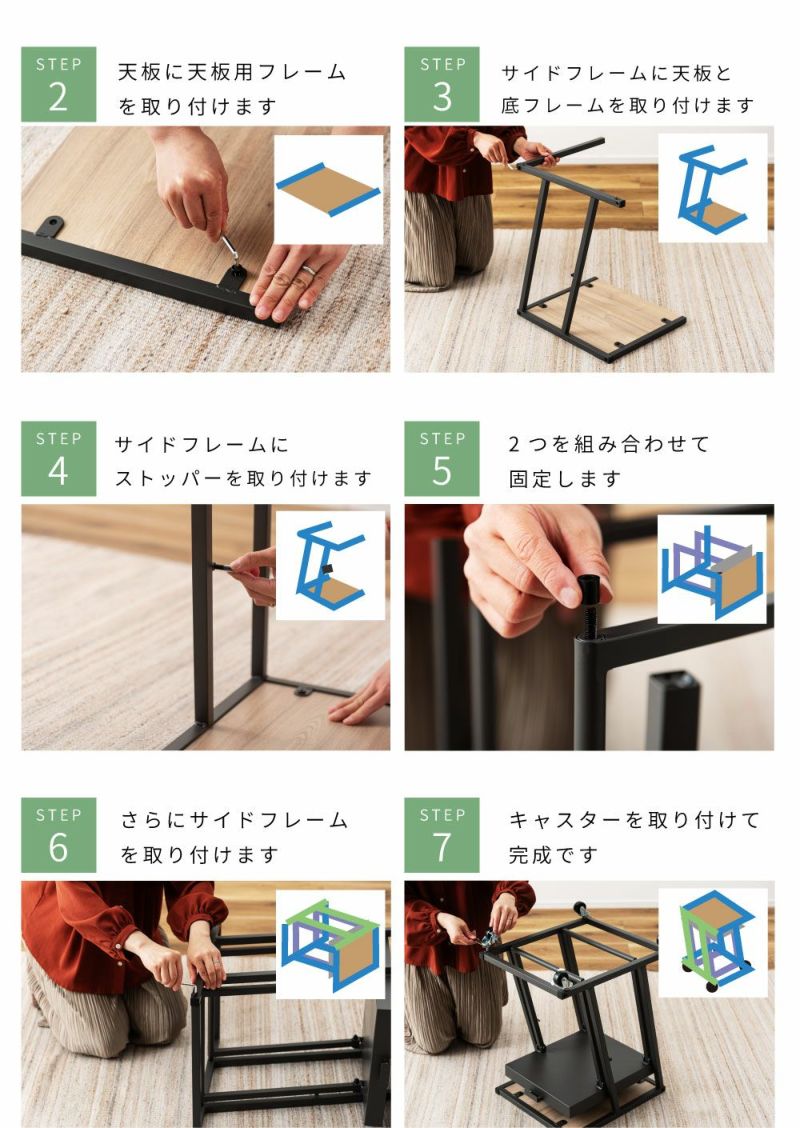 STEP
2
天板に天板用フレームを取り付けます

STEP
3
サイドフレームに天板と底フレームを取り付けます

STEP
4
サイドフレームにストッパーを取り付けます

STEP
5
2つを組み合わせて固定します

STEP
6
さらにサイドフレームを取り付けます

STEP
7
キャスターを取り付けて完成です