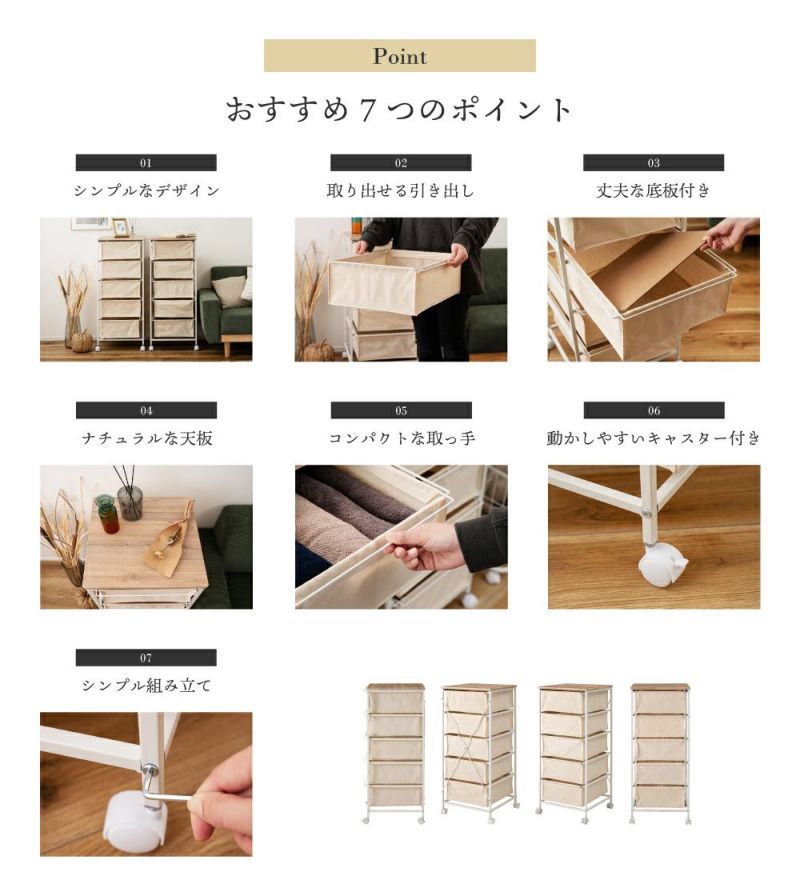 Point

おすすめ７つのポイント

01

シンプルなデザイン

02

取り出せる引き出し

03

丈夫な底板付き

04

ナチュラルな天板

05

コンパクトな取っ手

06

動かしやすいキャスター付き

07

シンプル組み立て