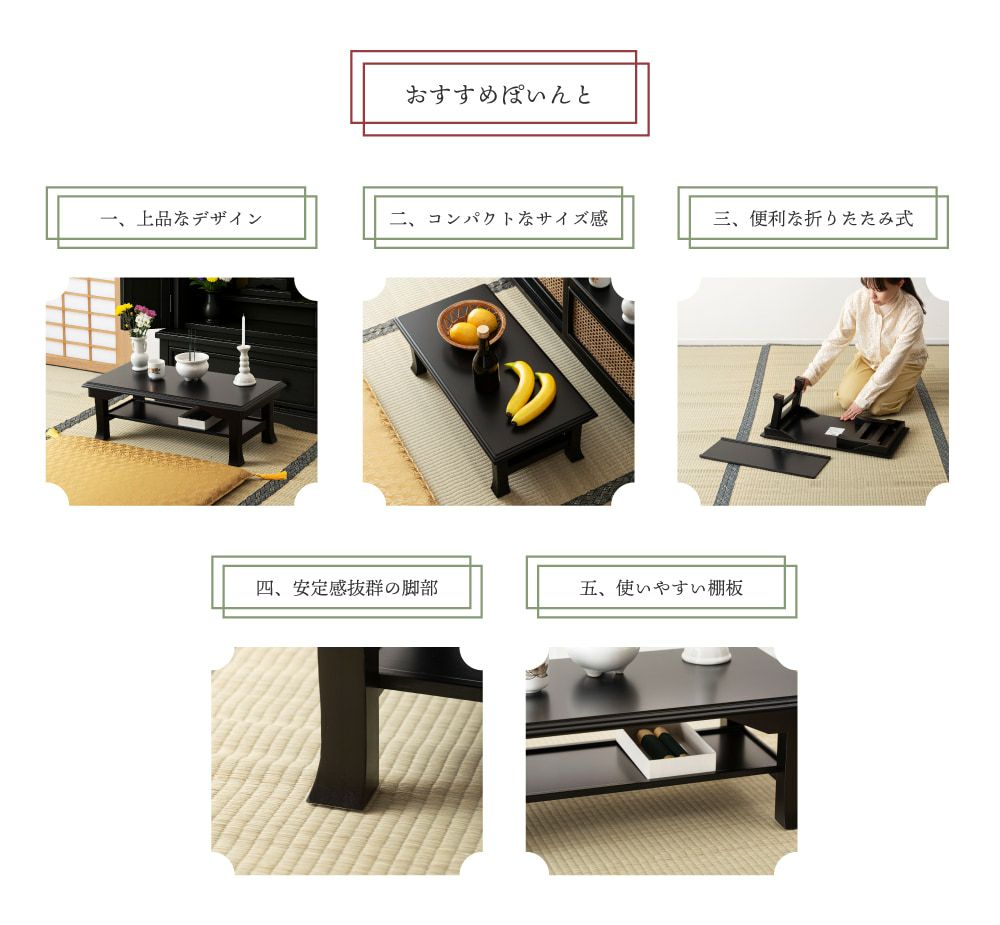 おすすめぽいんと

一、上品なデザイン

二、コンパクトなサイズ感

三、便利な折りたたみ式

四、安定感抜群の脚部

五、使いやすい棚板