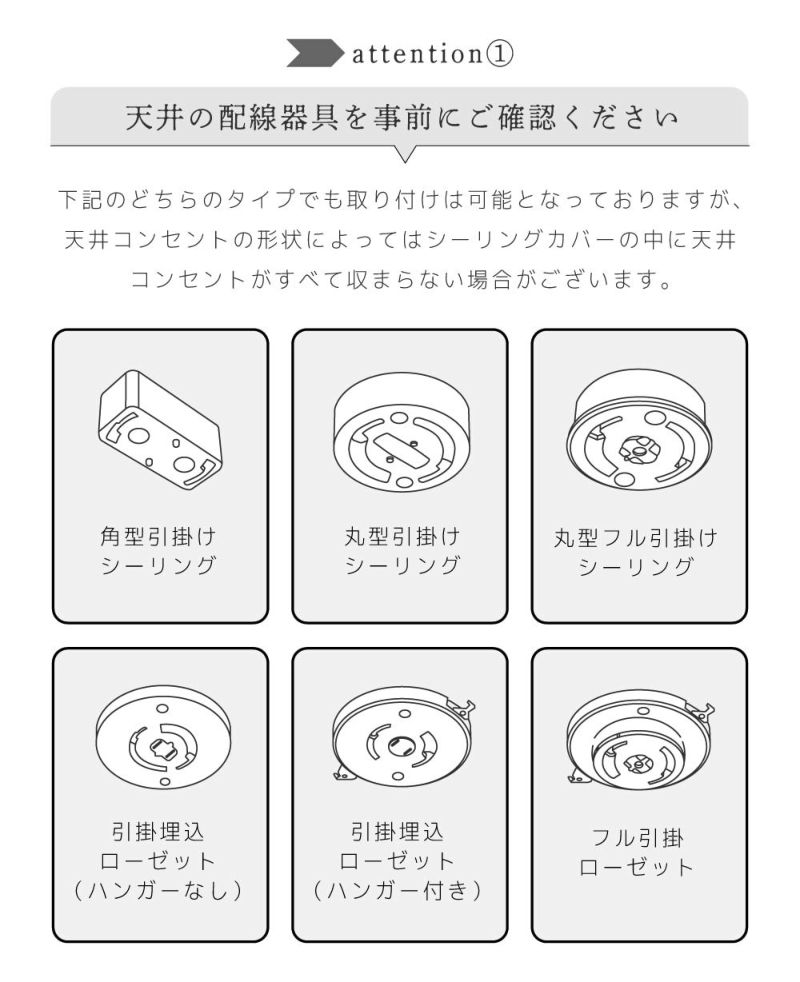 attention①

天井の配線器具を事前にご確認ください

下記のどちらのタイプでも取り付けは可能となっておりますが、天井コンセントの形状によってはシーリングカバーの中に天井コンセントがすべて収まらない場合がございます。

角型引掛け
シーリング

丸型引掛け
シーリング

丸型フル引掛け
シーリング

引掛埋込
ローゼット
（ハンガーなし）

引掛埋込
ローゼット
（ハンガー付き）

フル引掛
ローゼット