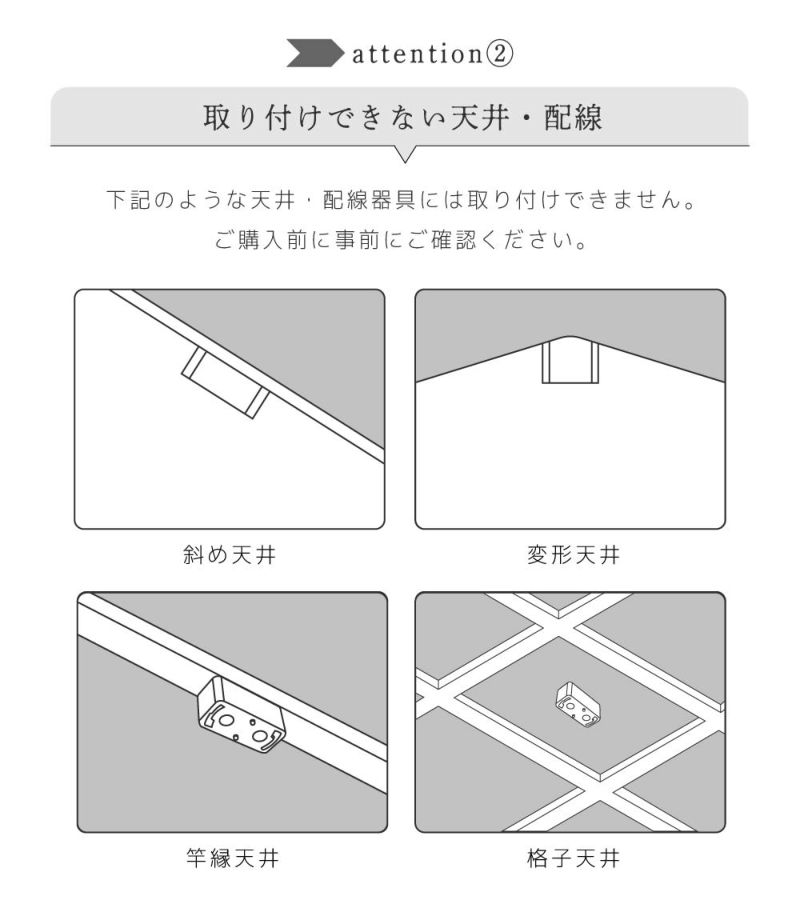 attention②

取り付けできない天井・配線

下記のような天井・配線器具には取り付けできません。
ご購入前に事前にご確認ください。

斜め天井

変形天井

竿縁天井

格子天井