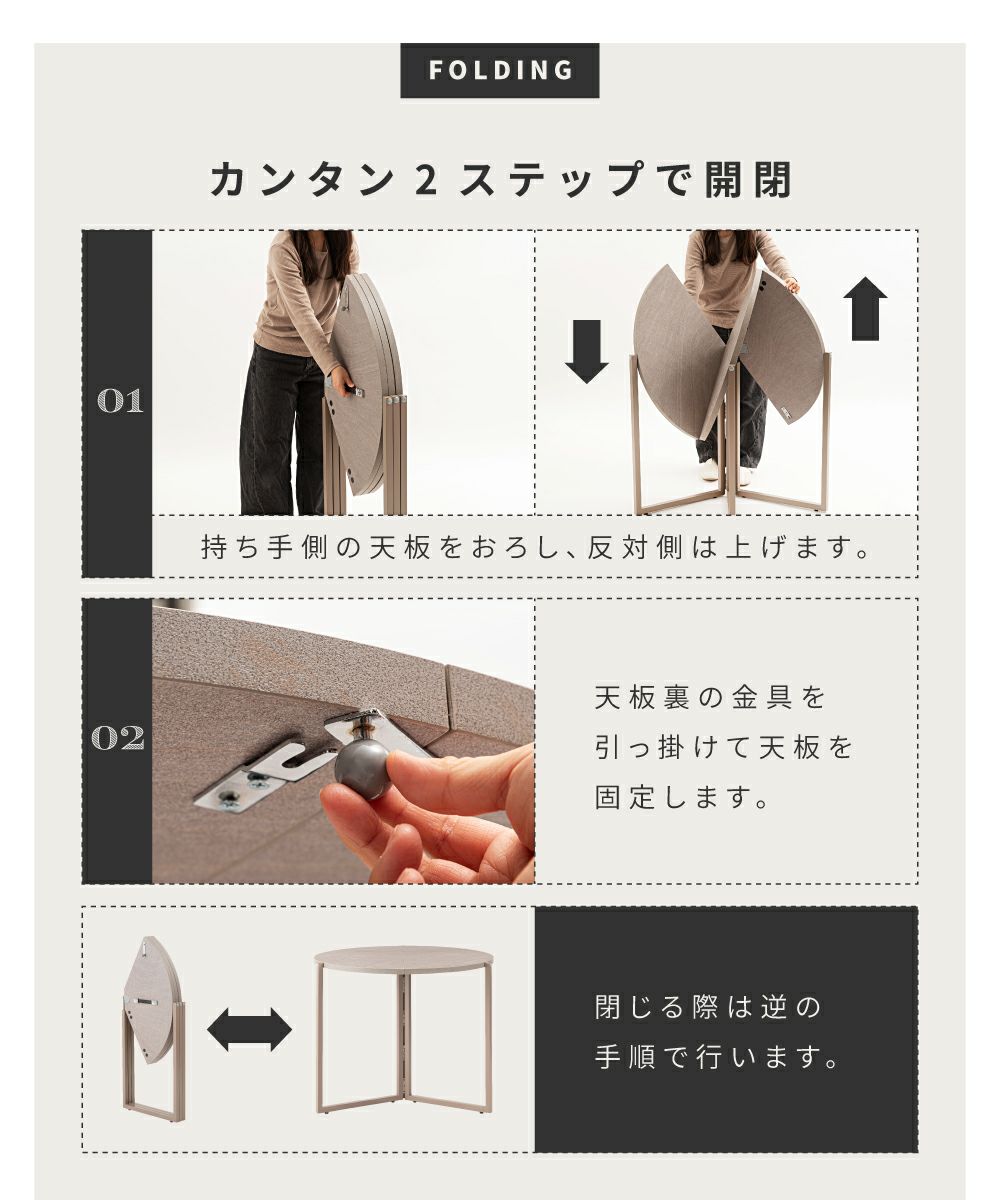 FOLDING

カンタン2ステップで開閉

01

持ち手側の天板をおろし、反対側は上げます。

02

天板裏の金具を引っ掛けて天板を固定します。

閉じる際は逆の手順で行います。